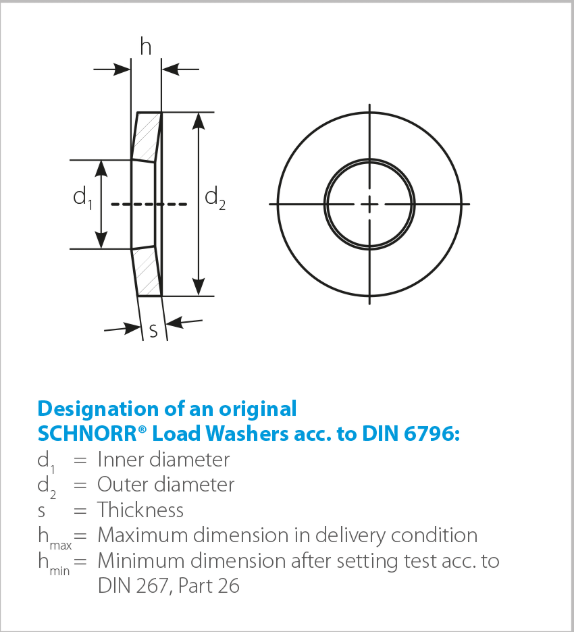 h

$d_1$

$d_2$

s

Designation of an original SCHNORR® Load Washers acc. to DIN 6796:

$d_1$ = Inner diameter
$d_2$ = Outer diameter
s = Thickness
$h_{max}$ = Maximum dimension in delivery condition
$h_{min}$ = Minimum dimension after setting test acc. to DIN 267, Part 26